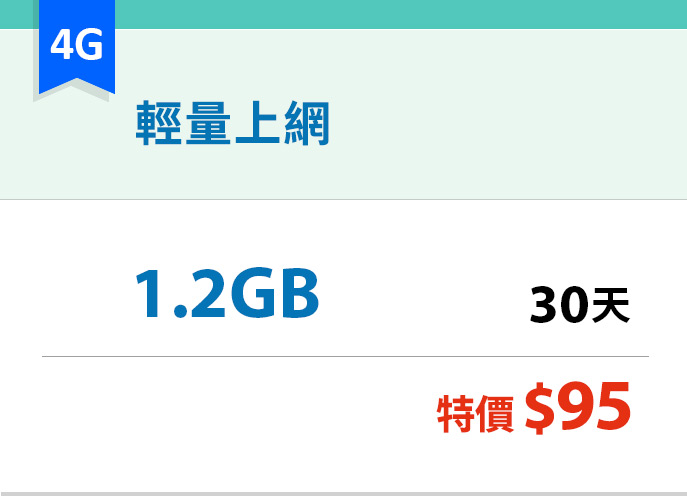 4G

輕量上網

1.2GB

30天

特價 $95