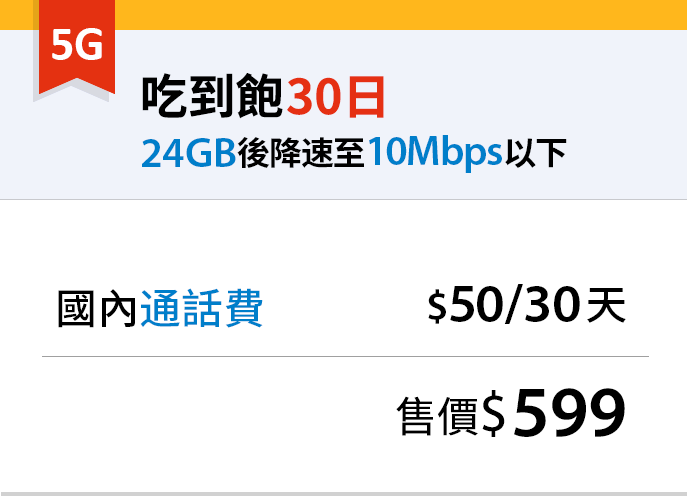 5G

吃到飽30日
24GB後降速至10Mbps以下

國內通話費 $50/30天

售價$599