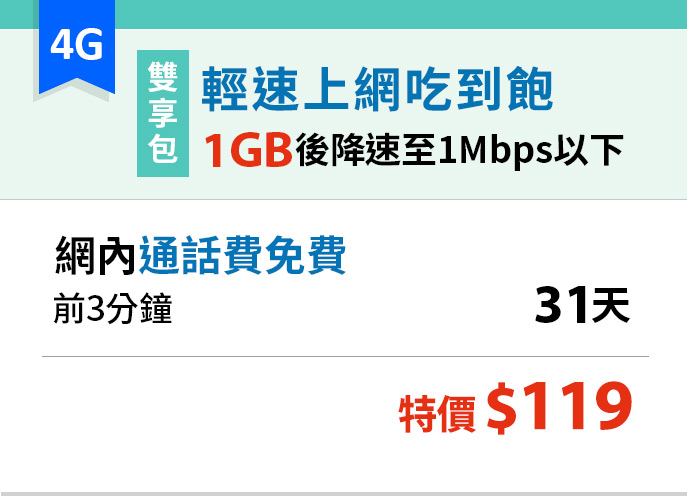 4G

雙享包

輕速上網吃到飽

1GB後降速至1Mbps以下

網內通話費免費

前3分鐘

31天

特價 $119