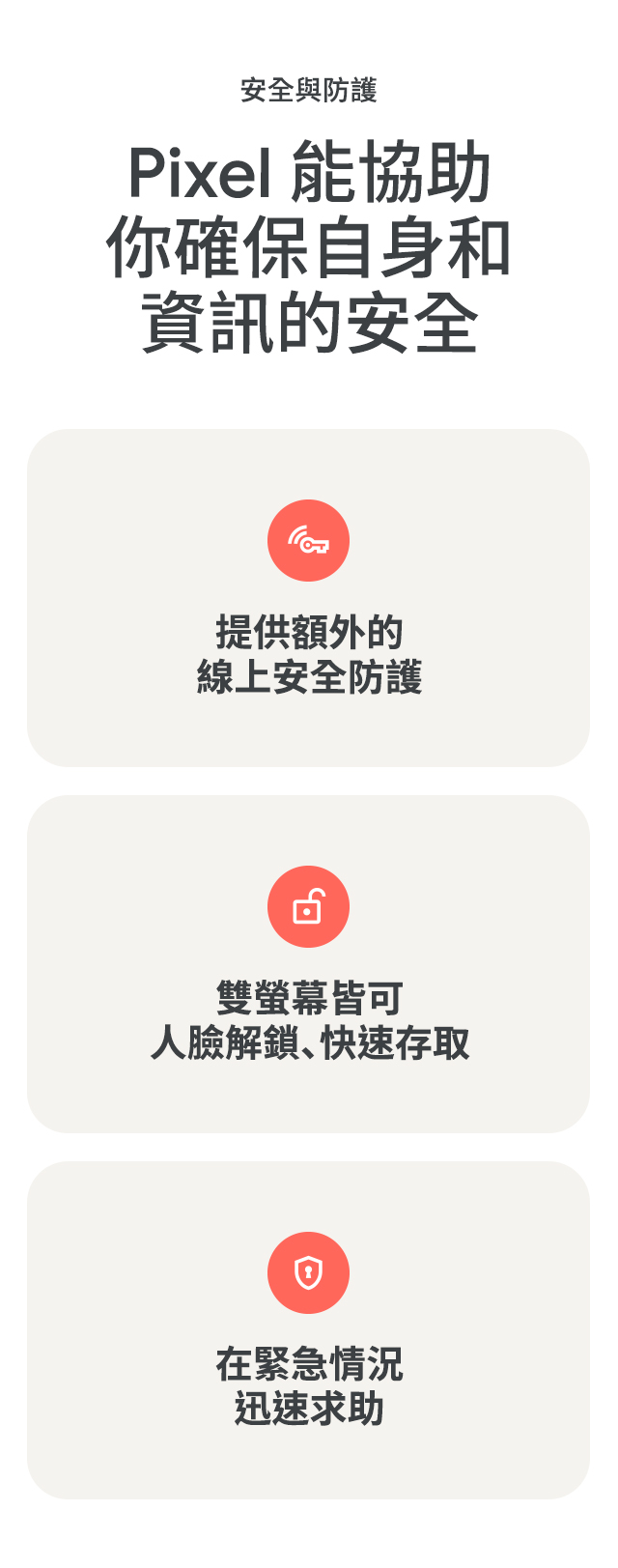 安全與防護

Pixel 能協助
你確保自身和
資訊的安全

提供額外的
線上安全防護

雙螢幕皆可
人臉解鎖、快速存取

在緊急情況
迅速求助